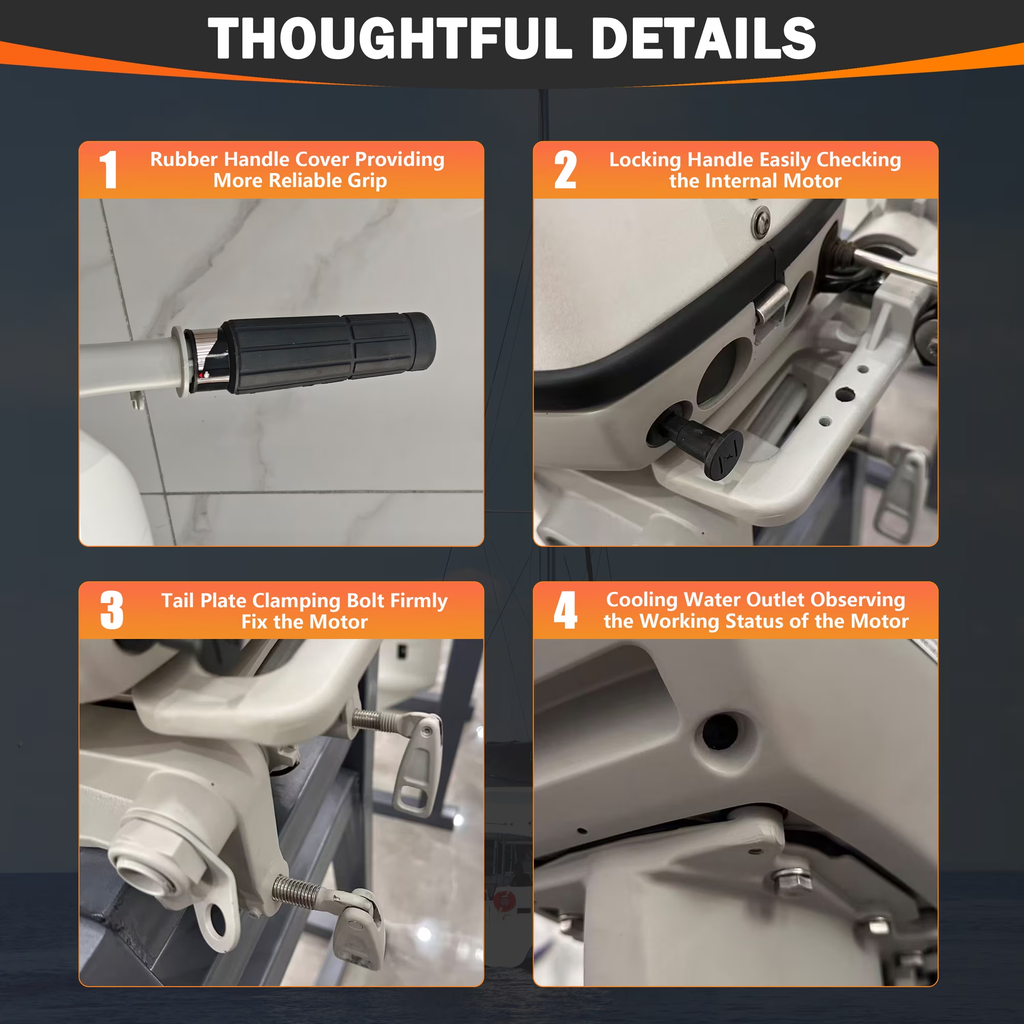 THOUGHTFUL DETAILS

1 Rubber Handle Cover Providing More Reliable Grip

2 Locking Handle Easily Checking the Internal Motor

3 Tail Plate Clamping Bolt Firmly Fix the Motor

4 Cooling Water Outlet Observing the Working Status of the Motor